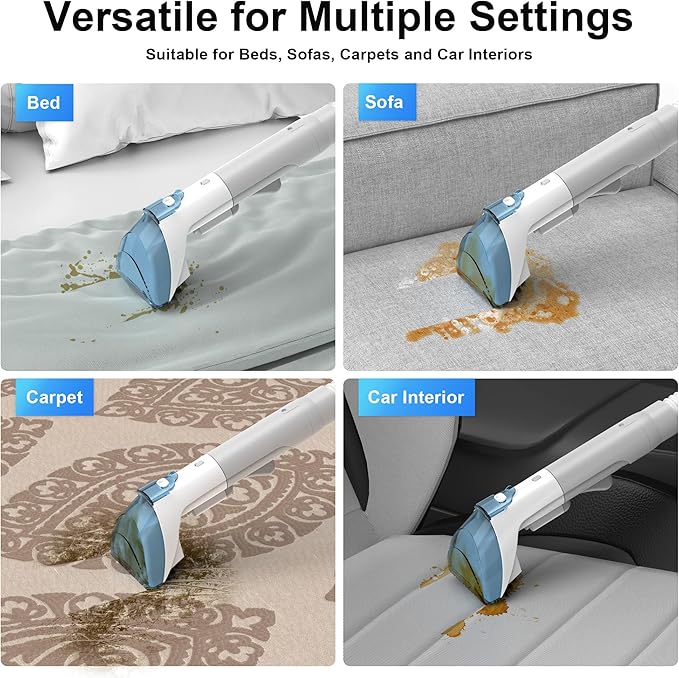 Versatile for Multiple Settings

Suitable for Beds, Sofas, Carpets and Car Interiors

Bed

Sofa

Carpet

Car Interior