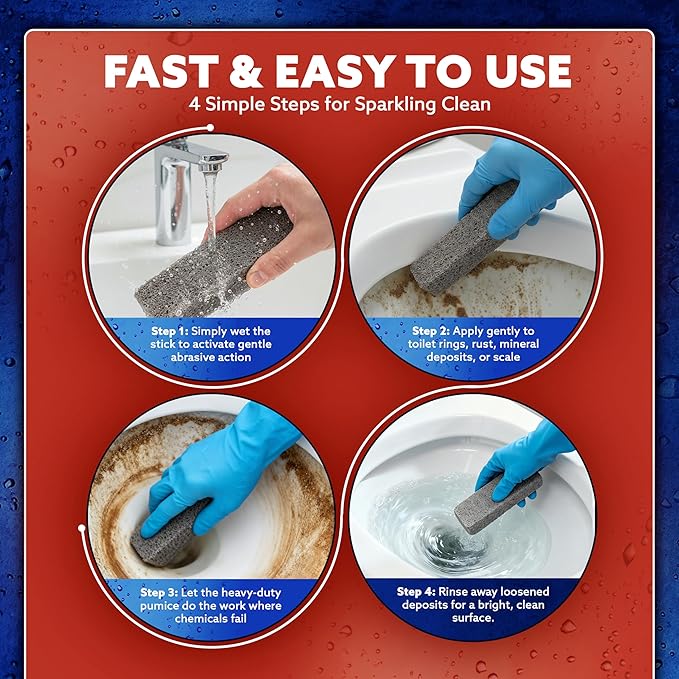 FAST & EASY TO USE
4 Simple Steps for Sparkling Clean

Step 1: Simply wet the stick to activate gentle abrasive action

Step 2: Apply gently to toilet rings, rust, mineral deposits, or scale

Step 3: Let the heavy-duty pumice do the work where chemicals fail

Step 4: Rinse away loosened deposits for a bright, clean surface.