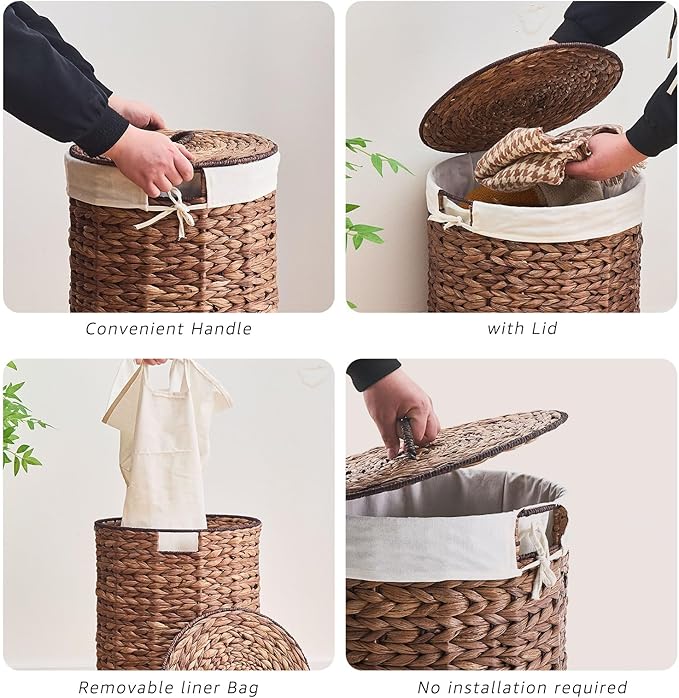 Convenient Handle

with Lid

Removable liner Bag

No installation required