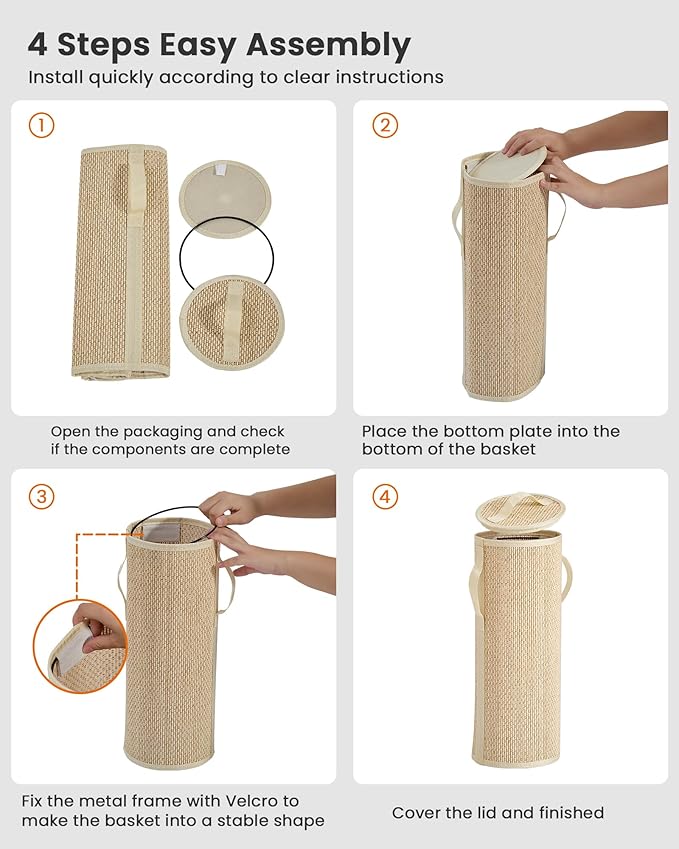 4 Steps Easy Assembly
Install quickly according to clear instructions

1

Open the packaging and check if the components are complete

2

Place the bottom plate into the bottom of the basket

3

Fix the metal frame with Velcro to make the basket into a stable shape

4

Cover the lid and finished