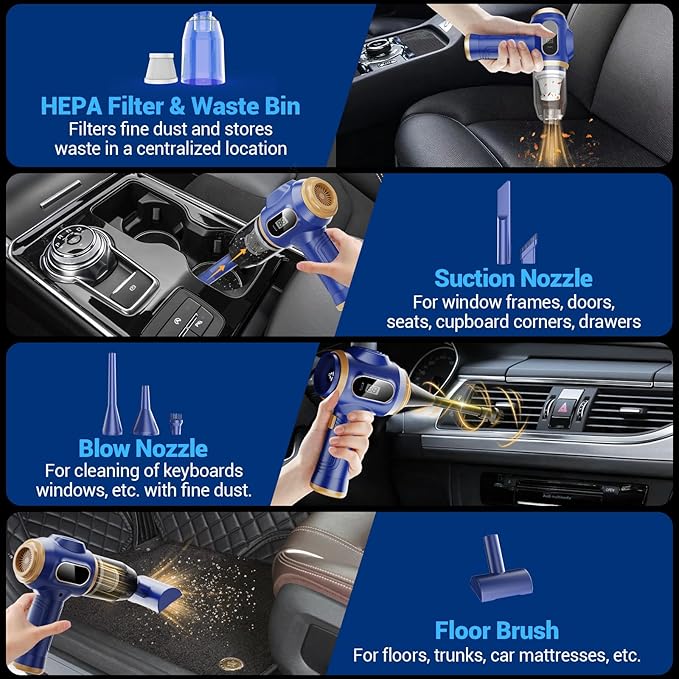 HEPA Filter & Waste Bin
Filters fine dust and stores waste in a centralized location

Suction Nozzle
For window frames, doors, seats, cupboard corners, drawers

Blow Nozzle
For cleaning of keyboards windows, etc. with fine dust.

Floor Brush
For floors, trunks, car mattresses, etc.