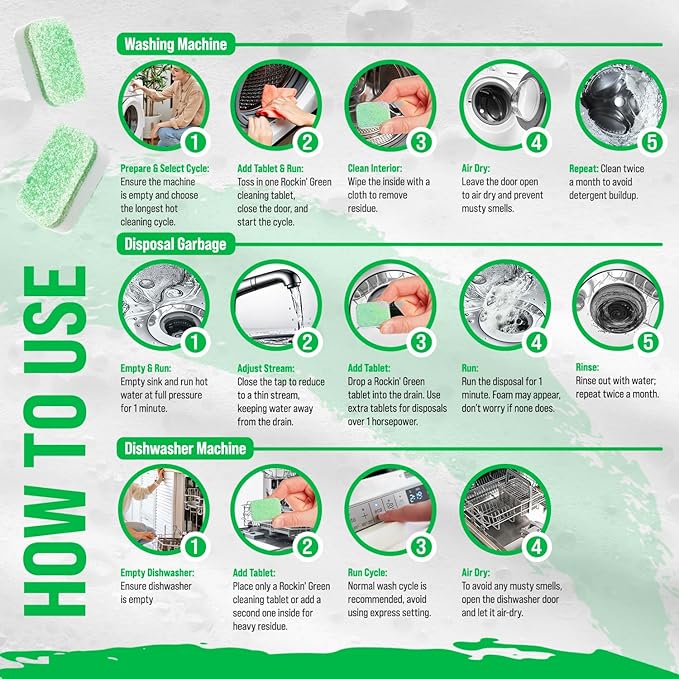 HOW TO USE

Washing Machine

1
Prepare & Select Cycle: Ensure the machine is empty and choose the longest hot cleaning cycle.

2
Add Tablet & Run: Toss in one Rockin' Green cleaning tablet, close the door, and start the cycle.

3
Clean Interior: Wipe the inside with a cloth to remove residue.

4
Air Dry: Leave the door open to air dry and prevent musty smells.

5
Repeat: Clean twice a month to avoid detergent buildup.

Disposal Garbage

1
Empty & Run: Empty sink and run hot water at full pressure for 1 minute.

2
Adjust Stream: Close the tap to reduce to a thin stream, keeping water away from the drain.

3
Add Tablet: Drop a Rockin' Green tablet into the drain. Use extra tablets for disposals over 1 horsepower.

4
Run: Run the disposal for 1 minute. Foam may appear, don't worry if none does.

5
Rinse: Rinse out with water; repeat twice a month.

Dishwasher Machine

1
Empty Dishwasher: Ensure dishwasher is empty

2
Add Tablet: Place only a Rockin' Green cleaning tablet or add a second one inside for heavy residue.

3
Run Cycle: Normal wash cycle is recommended, avoid using express setting.

4
Air Dry: To avoid any musty smells, open the dishwasher door and let it air-dry.