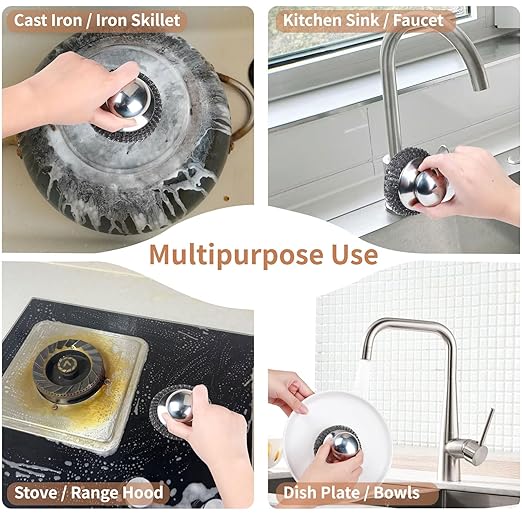 Cast Iron / Iron Skillet

Kitchen Sink / Faucet

Multipurpose Use

Stove / Range Hood

Dish Plate / Bowls