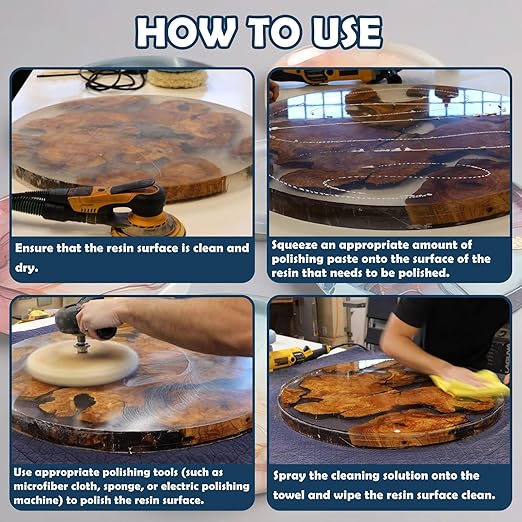 HOW TO USE

Ensure that the resin surface is clean and dry.

Squeeze an appropriate amount of polishing paste onto the surface of the resin that needs to be polished.

Use appropriate polishing tools (such as microfiber cloth, sponge, or electric polishing machine) to polish the resin surface.

Spray the cleaning solution onto the towel and wipe the resin surface clean.