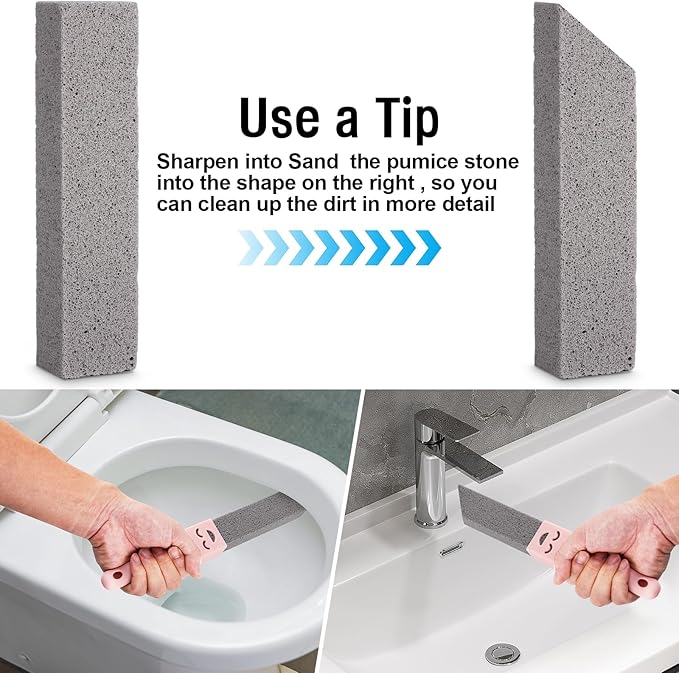 Use a Tip

Sharpen into Sand  the pumice stone into the shape on the right , so you can clean up the dirt in more detail