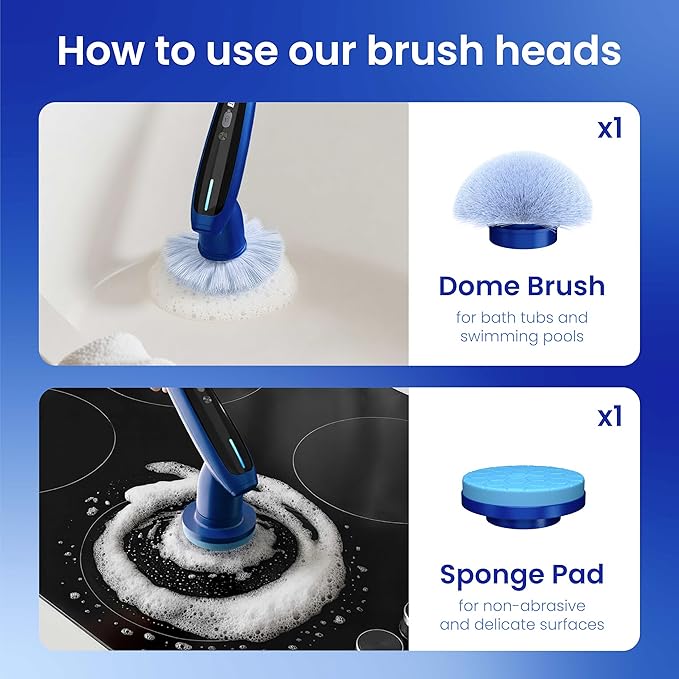 How to use our brush heads

x1

Dome Brush

for bath tubs and swimming pools

x1

Sponge Pad

for non-abrasive and delicate surfaces