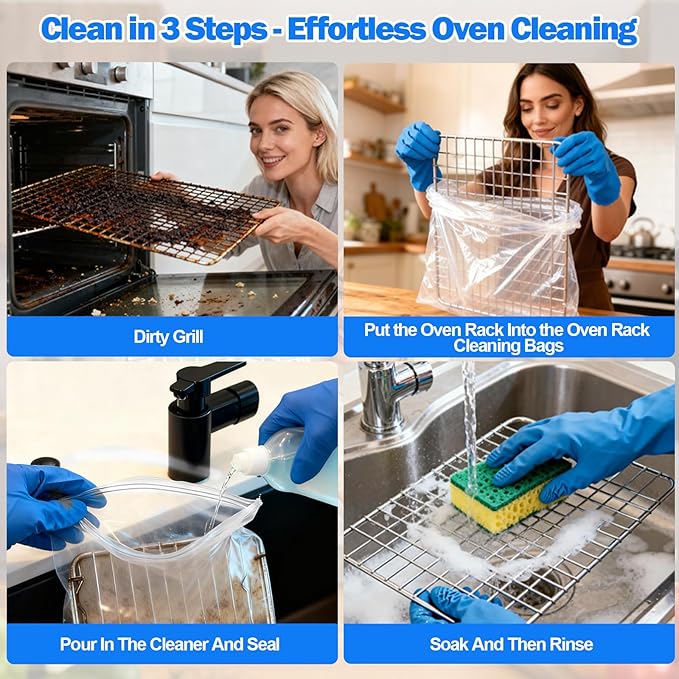 Clean in 3 Steps - Effortless Oven Cleaning

Dirty Grill

Put the Oven Rack Into the Oven Rack Cleaning Bags

Pour In The Cleaner And Seal

Soak And Then Rinse