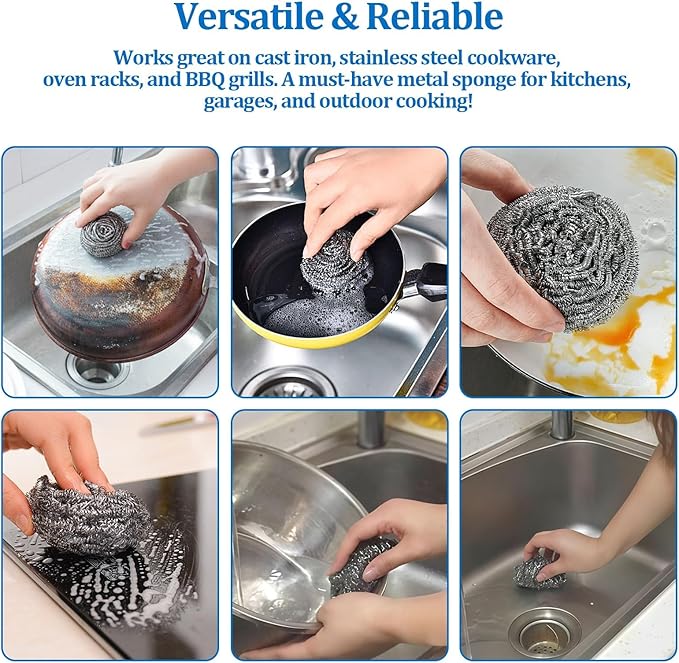 Versatile & Reliable

Works great on cast iron, stainless steel cookware, oven racks, and BBQ grills. A must-have metal sponge for kitchens, garages, and outdoor cooking!