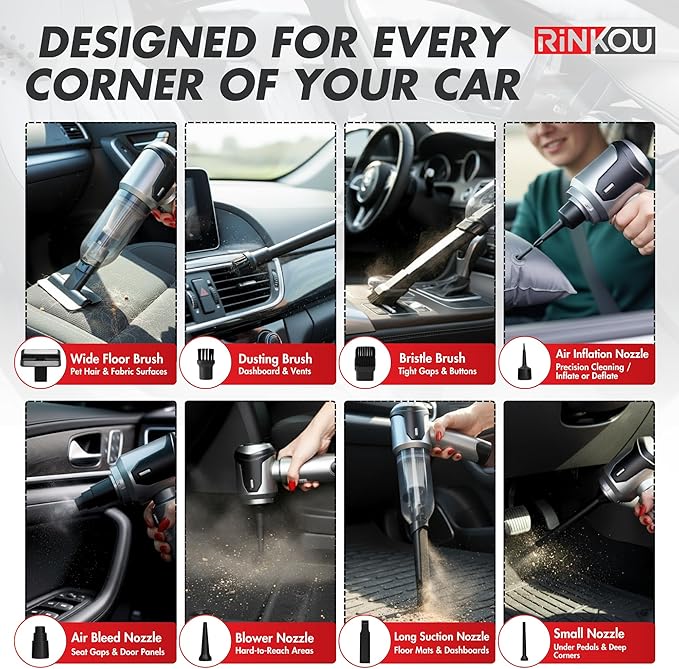 DESIGNED FOR EVERY CORNER OF YOUR CAR

RINKOU

Wide Floor Brush
Pet Hair & Fabric Surfaces

Dusting Brush
Dashboard & Vents

Bristle Brush
Tight Gaps & Buttons

Air Inflation Nozzle
Precision Cleaning / Inflate or Deflate

Air Bleed Nozzle
Seat Gaps & Door Panels

Blower Nozzle
Hard-to-Reach Areas

Long Suction Nozzle
Floor Mats & Dashboards

Small Nozzle
Under Pedals & Deep Corners