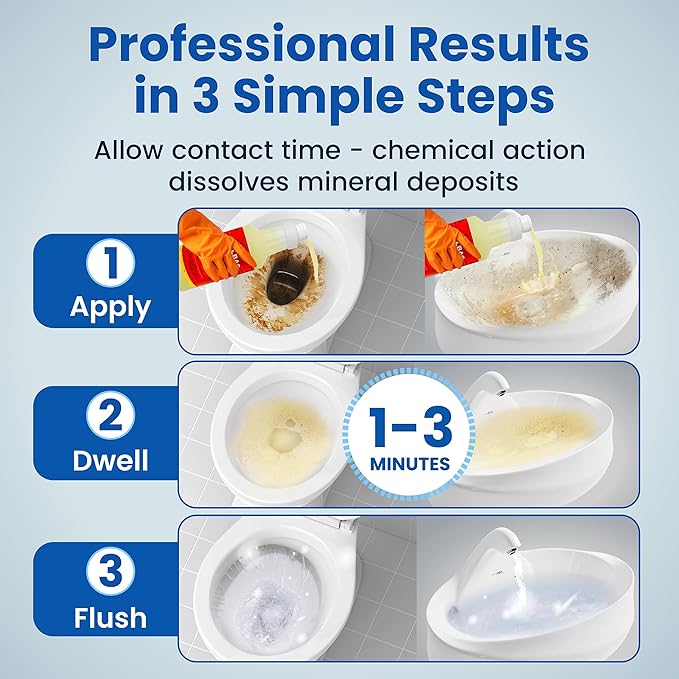 Professional Results in 3 Simple Steps

Allow contact time - chemical action dissolves mineral deposits

1
Apply

2
Dwell

1-3
MINUTES

3
Flush