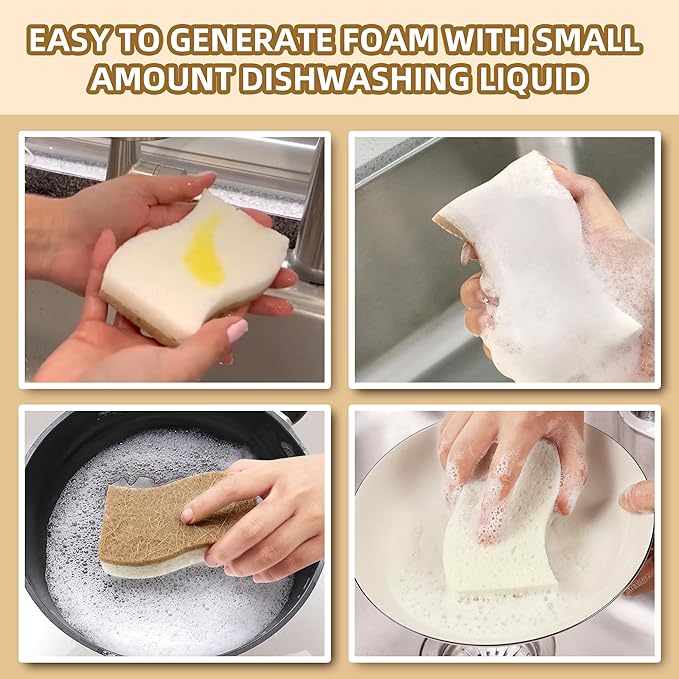 EASY TO GENERATE FOAM WITH SMALL AMOUNT DISHWASHING LIQUID