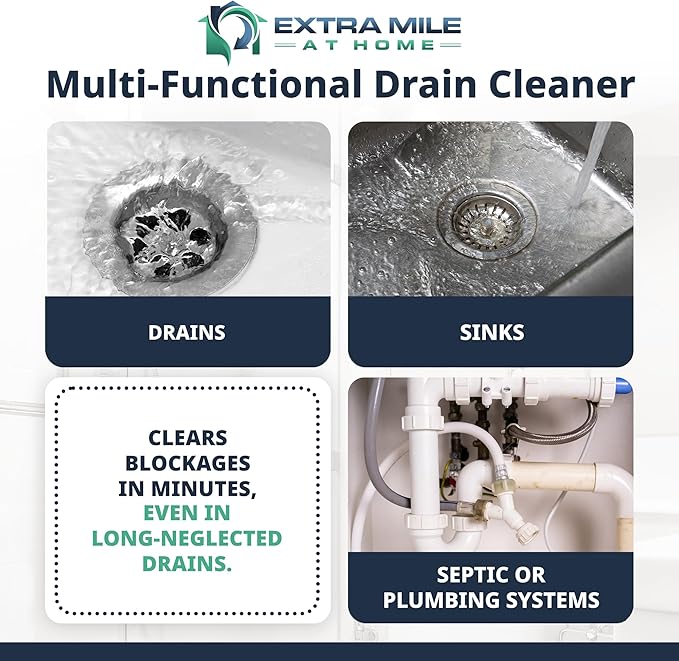 EXTRA MILE
AT HOME

Multi-Functional Drain Cleaner

DRAINS

SINKS

CLEARS BLOCKAGES IN MINUTES, EVEN IN LONG-NEGLECTED DRAINS.

SEPTIC OR PLUMBING SYSTEMS