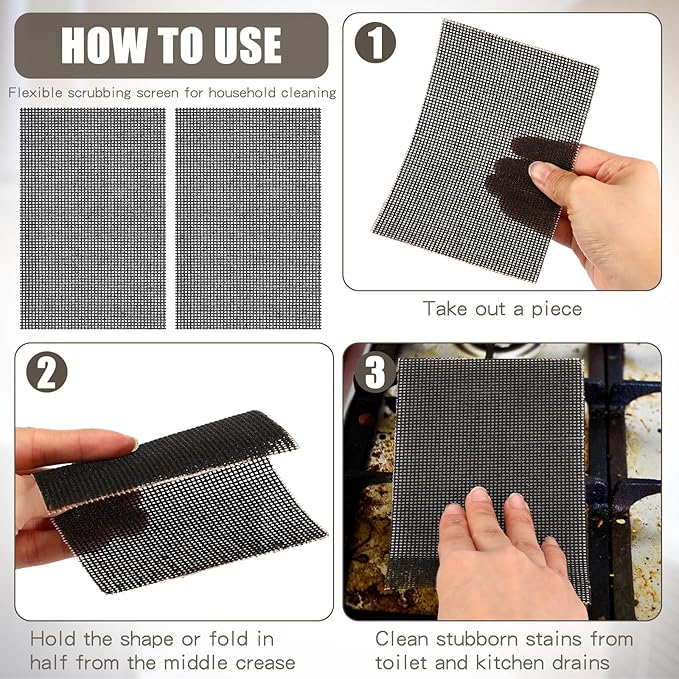 HOW TO USE

Flexible scrubbing screen for household cleaning

1

Take out a piece

2

Hold the shape or fold in half from the middle crease

3

Clean stubborn stains from toilet and kitchen drains