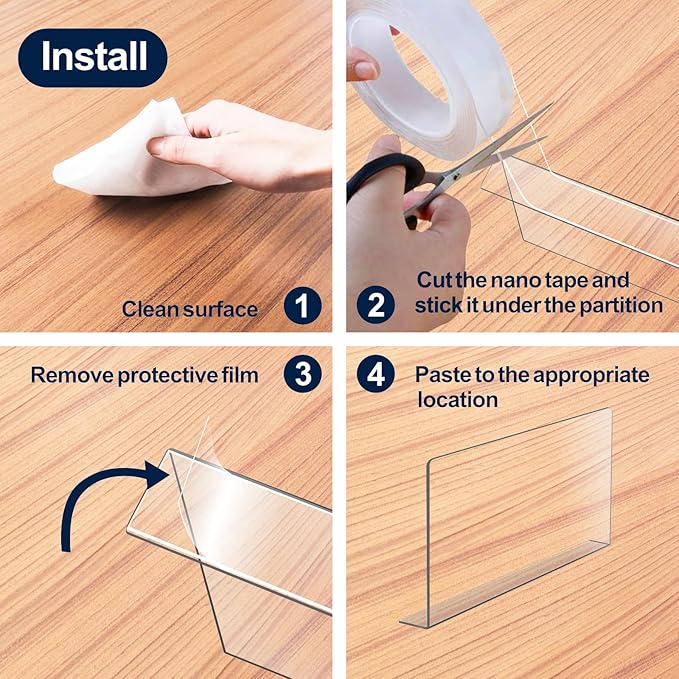 Install

Clean surface 1

2 Cut the nano tape and stick it under the partition

Remove protective film 3

4 Paste to the appropriate location