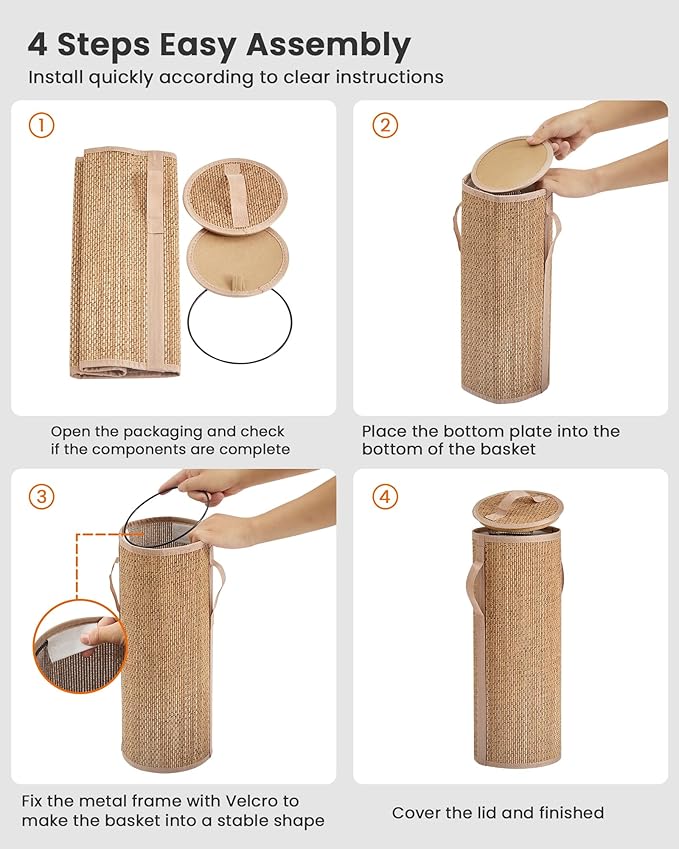 4 Steps Easy Assembly
Install quickly according to clear instructions

1

Open the packaging and check if the components are complete

2

Place the bottom plate into the bottom of the basket

3

Fix the metal frame with Velcro to make the basket into a stable shape

4

Cover the lid and finished