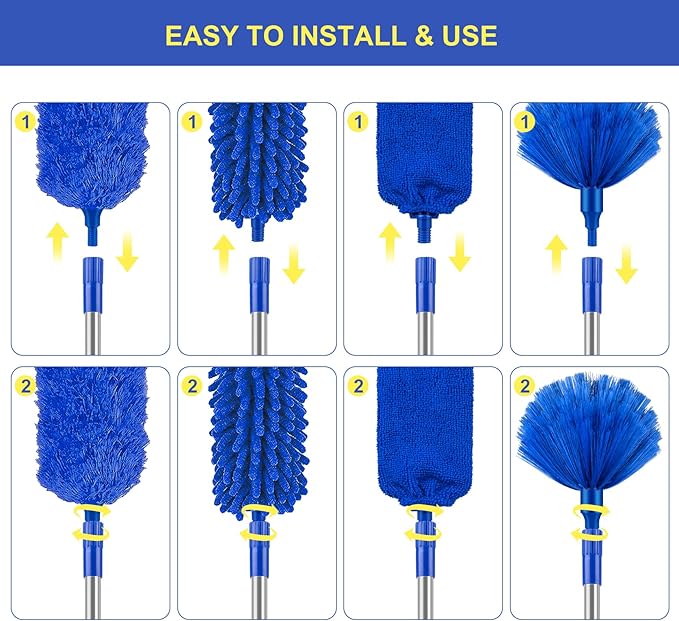 EASY TO INSTALL & USE

1

1

1

1

2

2

2

2