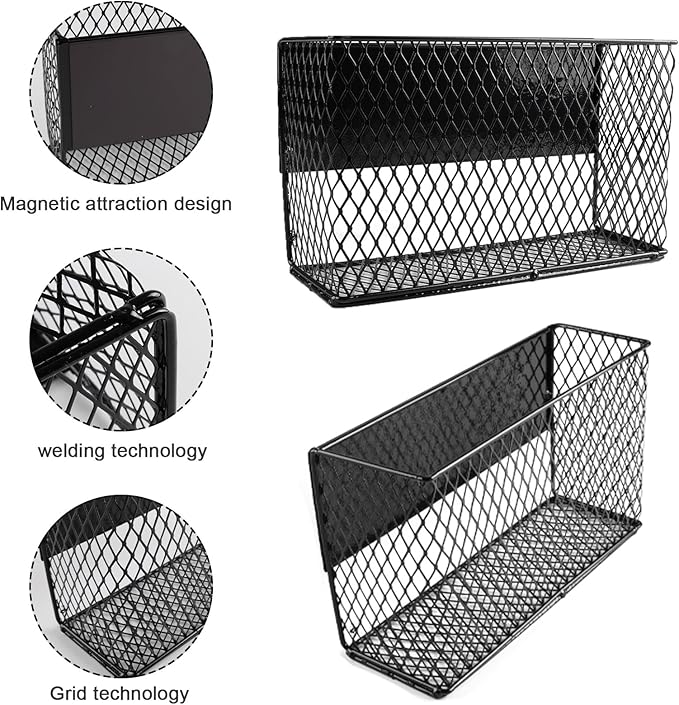 Magnetic attraction design

welding technology

Grid technology