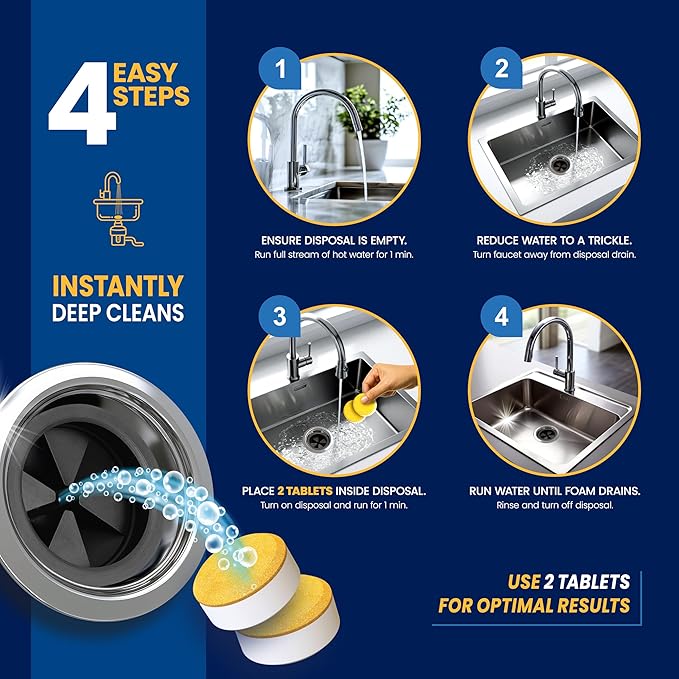 4 EASY STEPS

INSTANTLY DEEP CLEANS

1

ENSURE DISPOSAL IS EMPTY.
Run full stream of hot water for 1 min.

2

REDUCE WATER TO A TRICKLE.
Turn faucet away from disposal drain.

3

PLACE 2 TABLETS INSIDE DISPOSAL.
Turn on disposal and run for 1 min.

4

RUN WATER UNTIL FOAM DRAINS.
Rinse and turn off disposal.

USE 2 TABLETS FOR OPTIMAL RESULTS