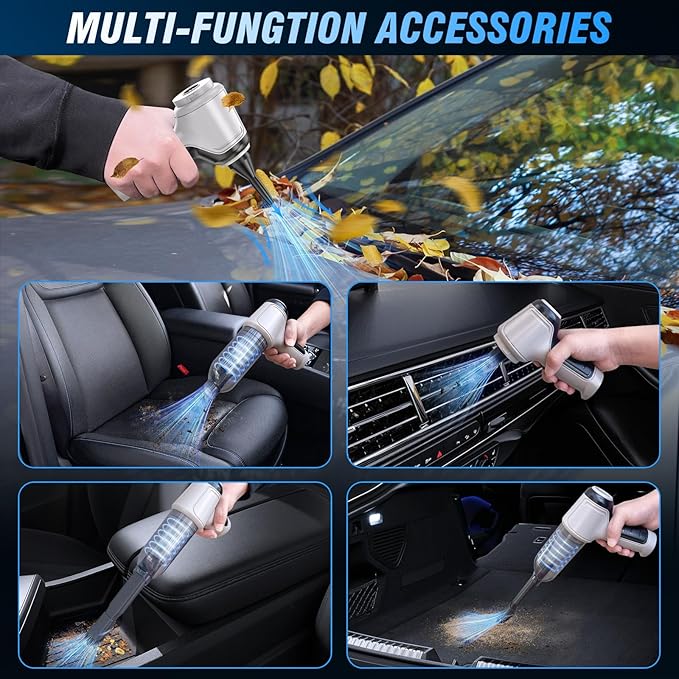 MULTI-FUNGTION ACCESSORIES