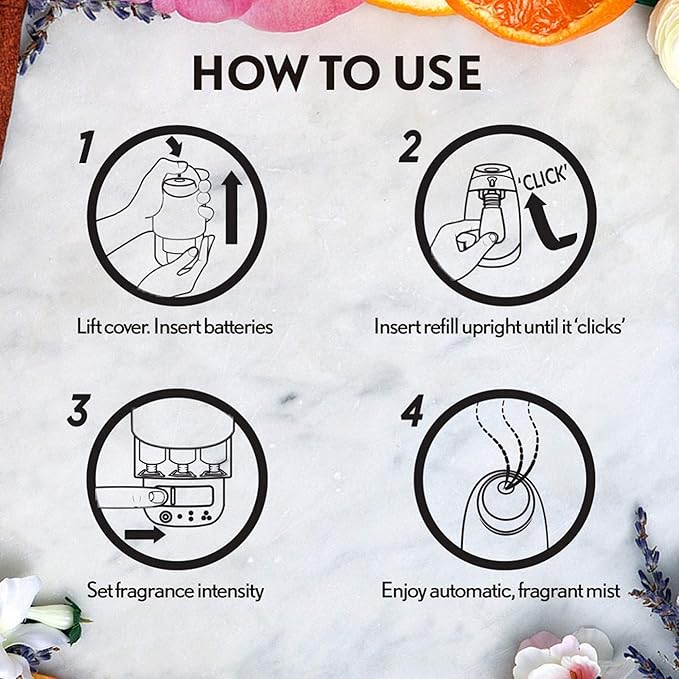 HOW TO USE

1

Lift cover. Insert batteries

2

'CLICK'

Insert refill upright until it 'clicks'

3

Set fragrance intensity

4

Enjoy automatic, fragrant mist