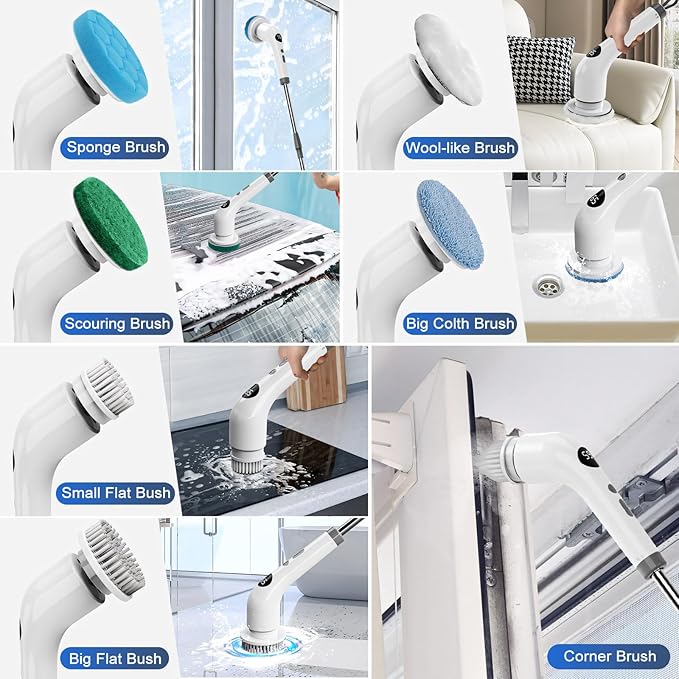 Sponge Brush

Wool-like Brush

Scouring Brush

Big Colth Brush

Small Flat Bush

Big Flat Bush

Corner Brush