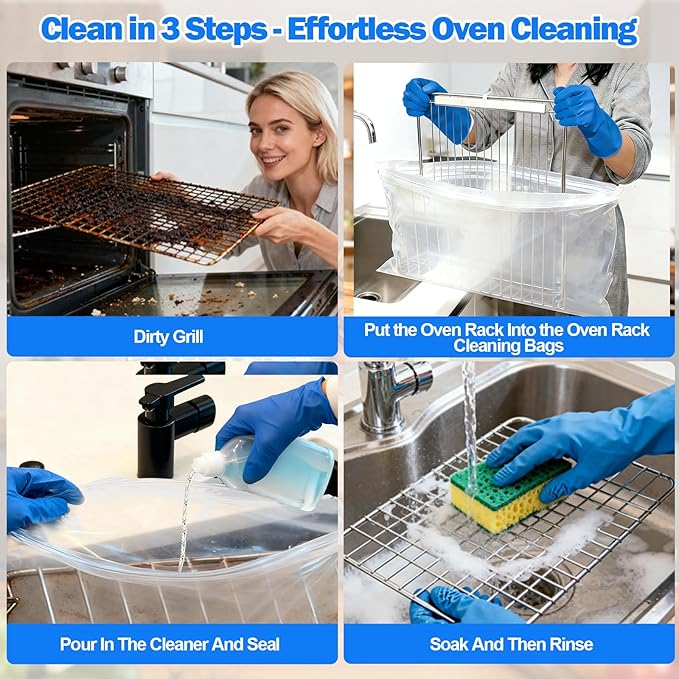 Clean in 3 Steps - Effortless Oven Cleaning

Dirty Grill

Put the Oven Rack Into the Oven Rack Cleaning Bags

Pour In The Cleaner And Seal

Soak And Then Rinse