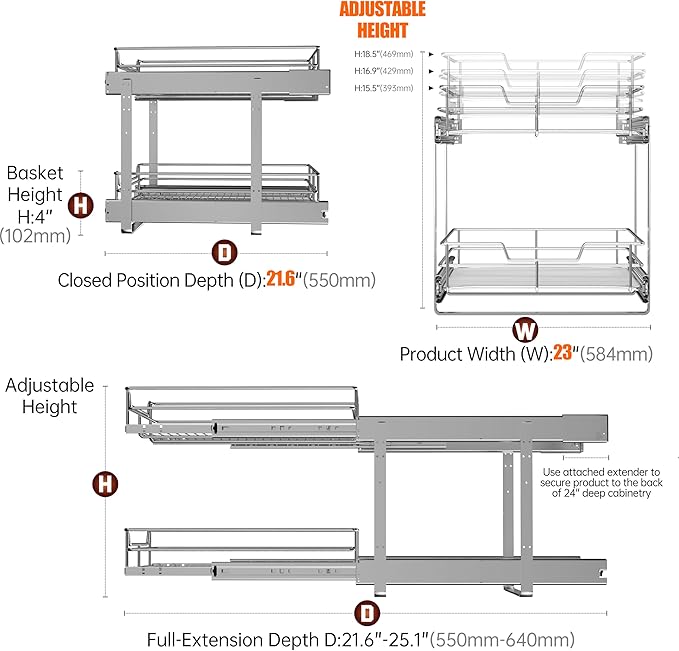 ADJUSTABLE HEIGHT

H:18.5"(469mm)
H:16.9"(429mm)
H:15.5"(393mm)

Basket Height H:4" (102mm)

H

D

Closed Position Depth (D):21.6"(550mm)

W

Product Width (W):23"(584mm)

Adjustable Height

H

Use attached extender to secure product to the back of 24" deep cabinetry

D

Full-Extension Depth D:21.6"-25.1"(550mm-640mm)