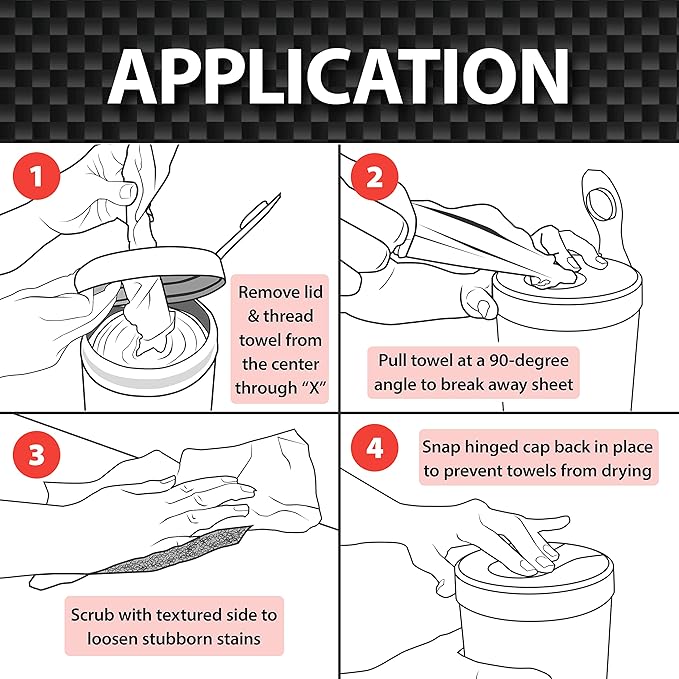 APPLICATION

1

Remove lid & thread towel from the center through "X"

2

Pull towel at a 90-degree angle to break away sheet

3

Scrub with textured side to loosen stubborn stains

4

Snap hinged cap back in place to prevent towels from drying