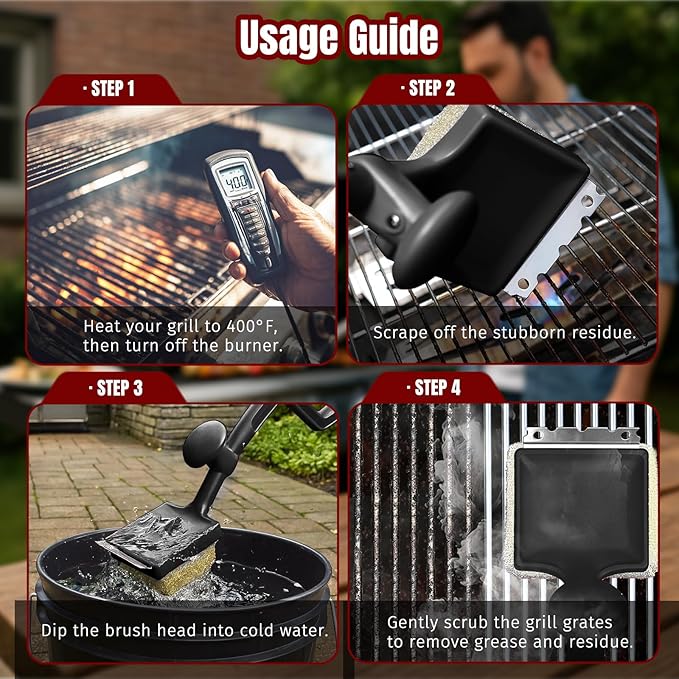 Usage Guide

· STEP 1

400

Heat your grill to 400°F, then turn off the burner.

· STEP 2

Scrape off the stubborn residue.

· STEP 3

Dip the brush head into cold water.

· STEP 4

Gently scrub the grill grates to remove grease and residue.