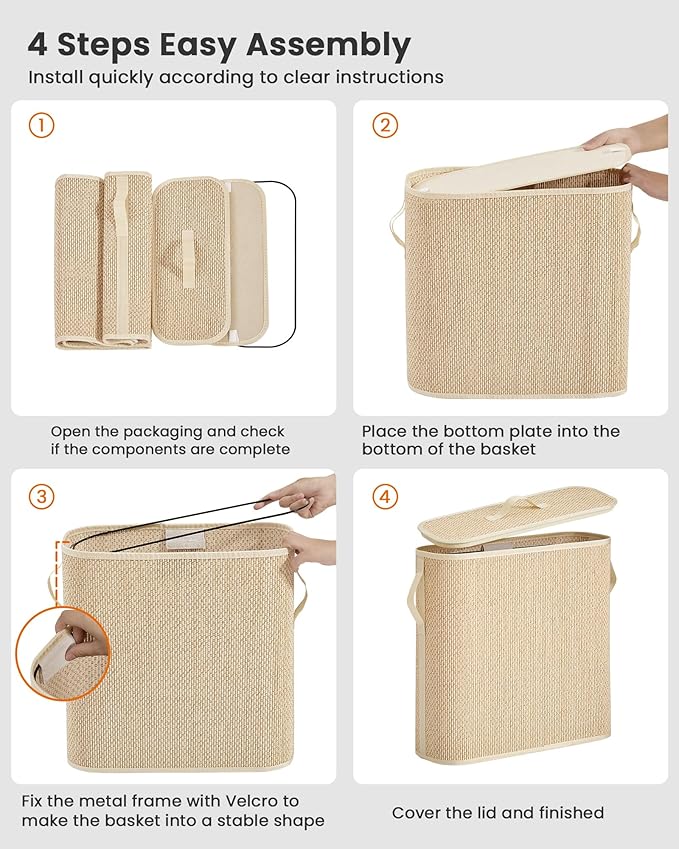 4 Steps Easy Assembly
Install quickly according to clear instructions

1

Open the packaging and check if the components are complete

2

Place the bottom plate into the bottom of the basket

3

Fix the metal frame with Velcro to make the basket into a stable shape

4

Cover the lid and finished