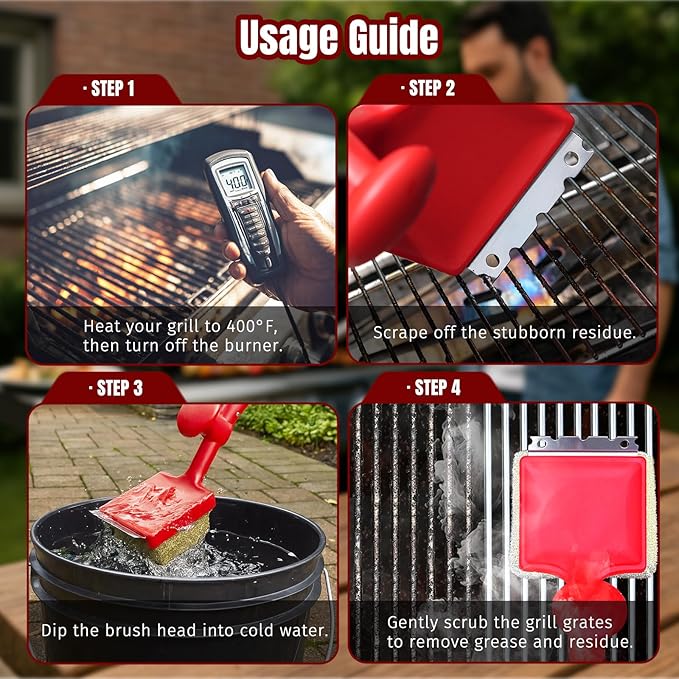 Usage Guide

· STEP 1

400

Heat your grill to 400°F, then turn off the burner.

· STEP 2

Scrape off the stubborn residue.

· STEP 3

Dip the brush head into cold water.

· STEP 4

Gently scrub the grill grates to remove grease and residue.