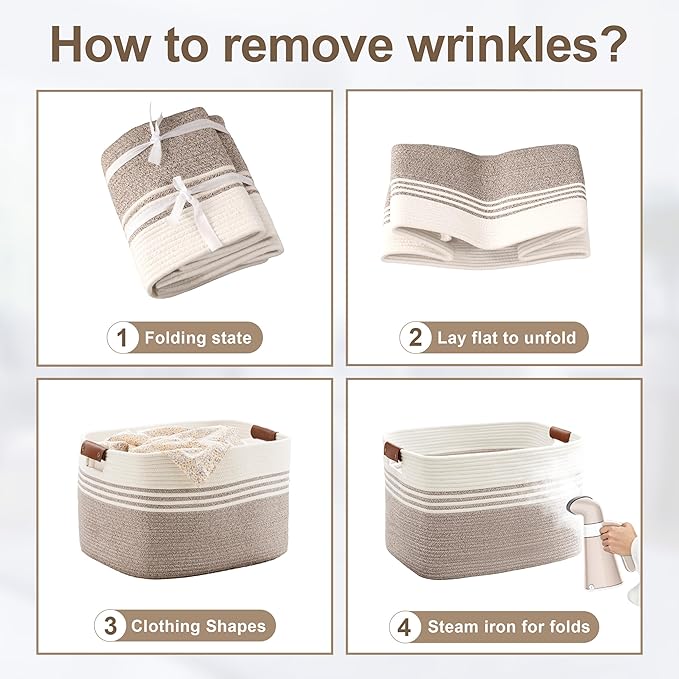 How to remove wrinkles?

1 Folding state

2 Lay flat to unfold

3 Clothing Shapes

4 Steam iron for folds