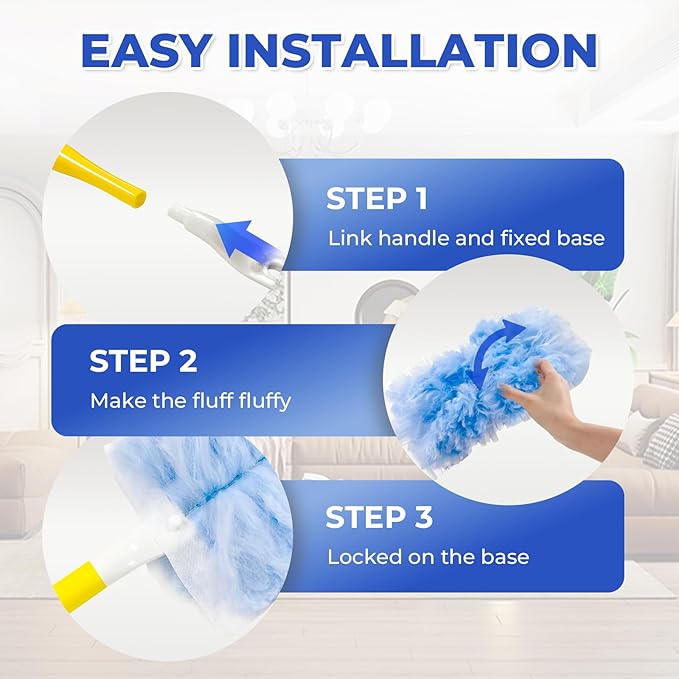 EASY INSTALLATION

STEP 1
Link handle and fixed base

STEP 2
Make the fluff fluffy

STEP 3
Locked on the base