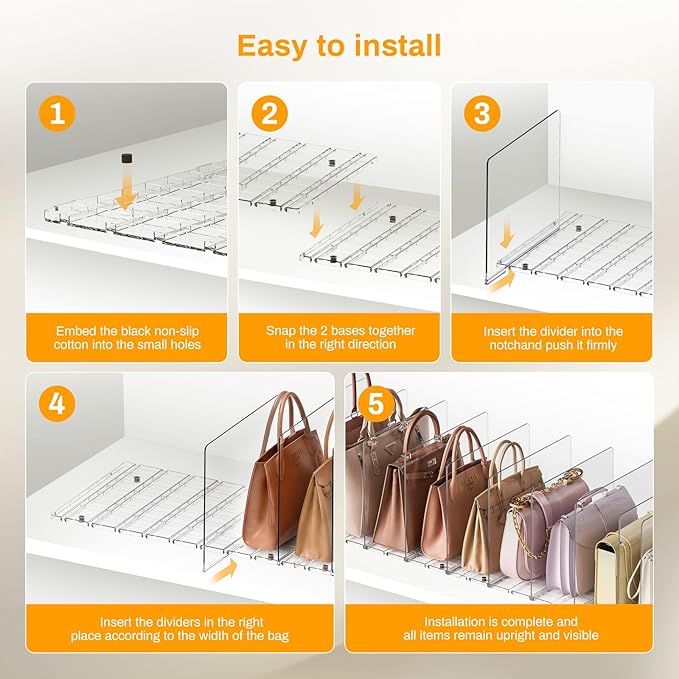 Easy to install

1

Embed the black non-slip cotton into the small holes

2

Snap the 2 bases together in the right direction

3

Insert the divider into the notchand push it firmly

4

Insert the dividers in the right place according to the width of the bag

5

Installation is complete and all items remain upright and visible