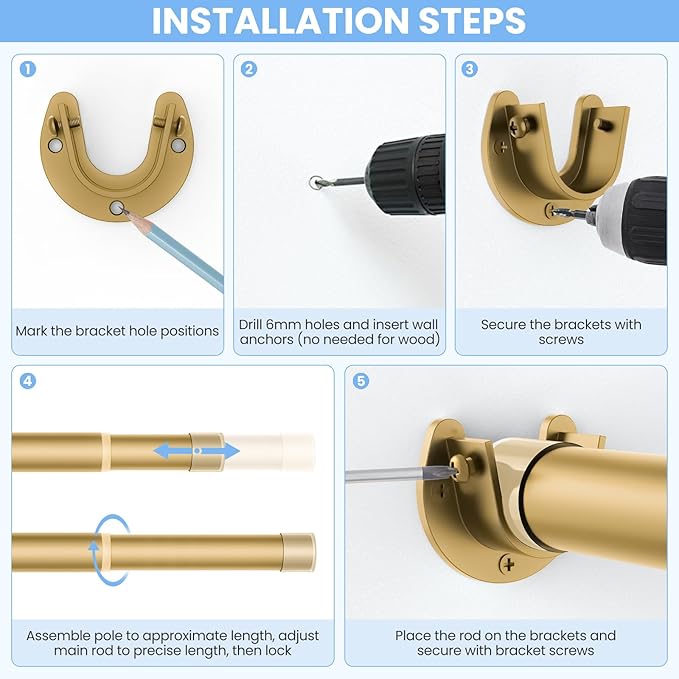 INSTALLATION STEPS

1

Mark the bracket hole positions

2

Drill 6mm holes and insert wall anchors (no needed for wood)

3

Secure the brackets with screws

4

Assemble pole to approximate length, adjust main rod to precise length, then lock

5

Place the rod on the brackets and secure with bracket screws