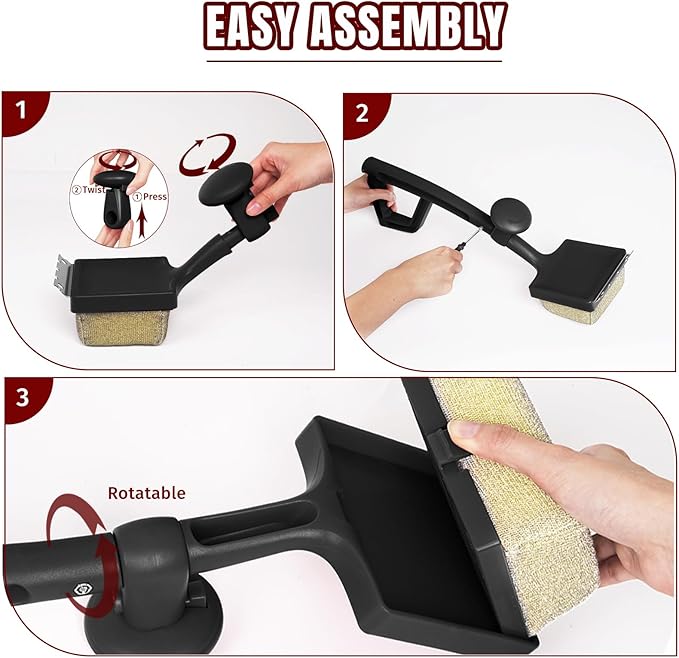 EASY ASSEMBLY

1

② Twist

① Press

2

3

Rotatable