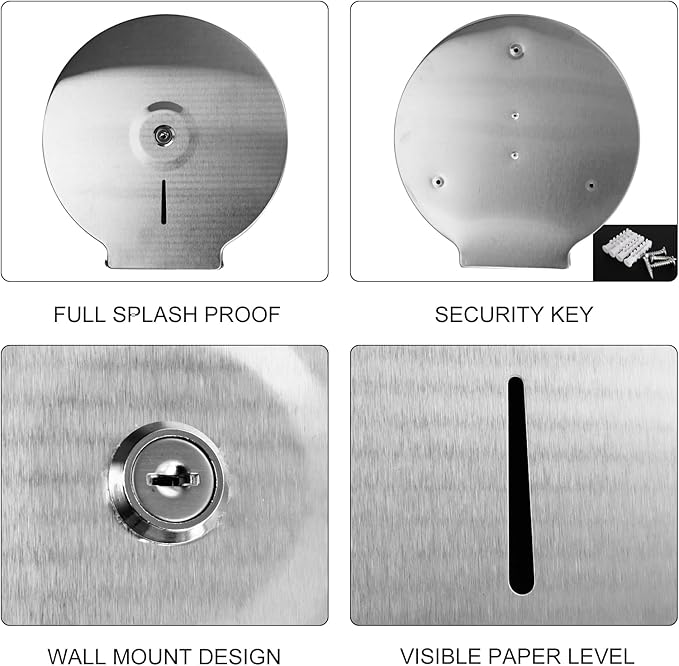 FULL SPLASH PROOF

SECURITY KEY

WALL MOUNT DESIGN

VISIBLE PAPER LEVEL