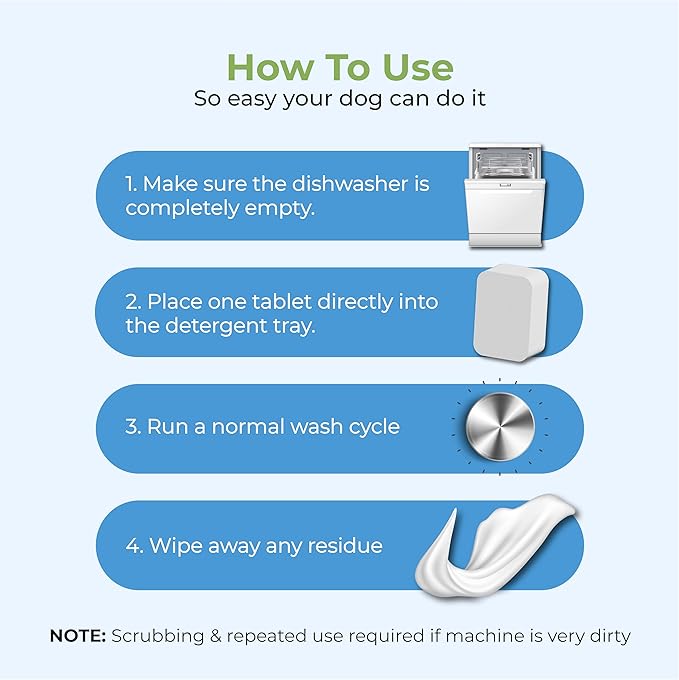 How To Use
So easy your dog can do it

1. Make sure the dishwasher is completely empty.

2. Place one tablet directly into the detergent tray.

3. Run a normal wash cycle

4. Wipe away any residue

NOTE: Scrubbing & repeated use required if machine is very dirty