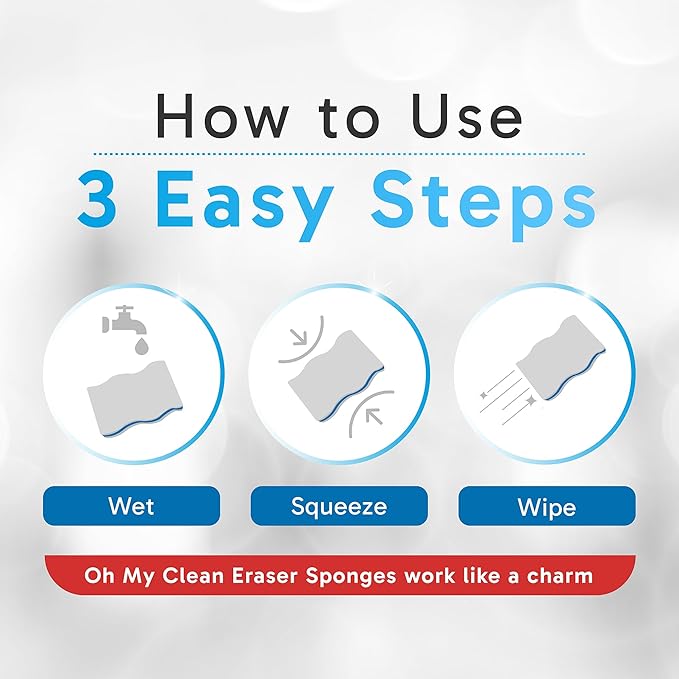 How to Use
3 Easy Steps

Wet

Squeeze

Wipe

Oh My Clean Eraser Sponges work like a charm