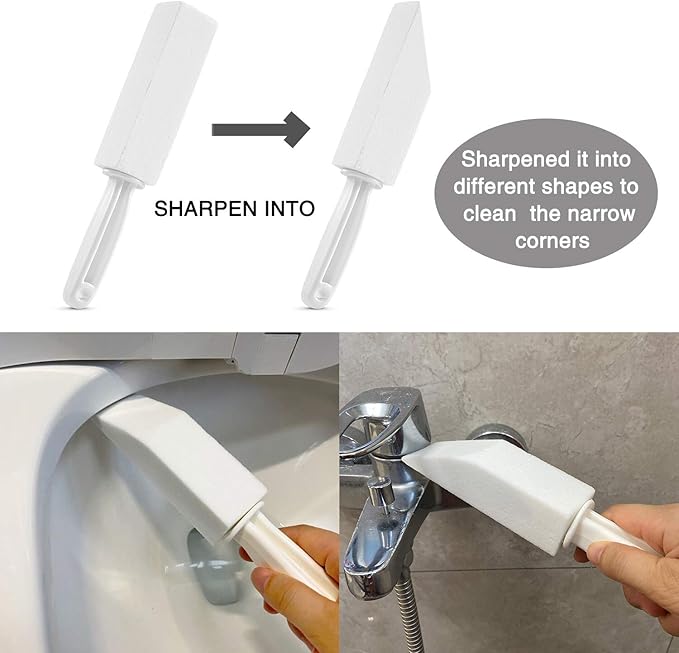 SHARPEN INTO

Sharpened it into different shapes to clean  the narrow corners