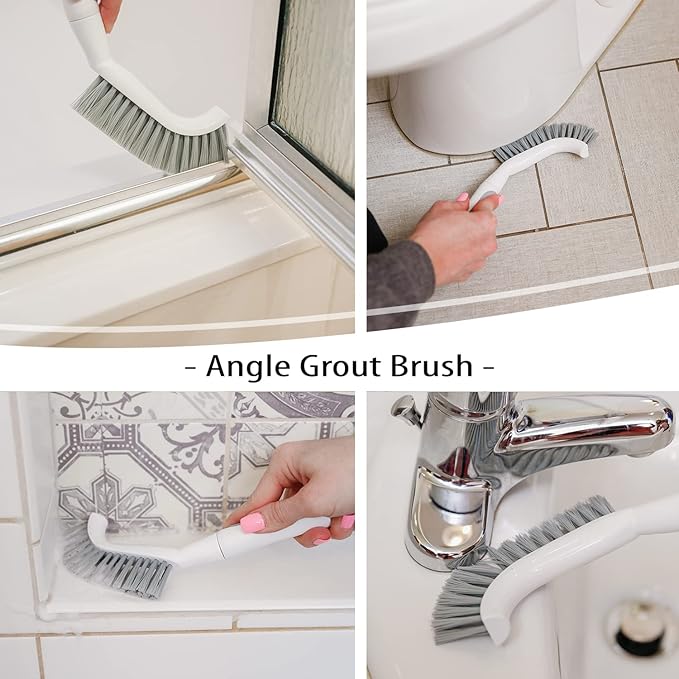 - Angle Grout Brush -