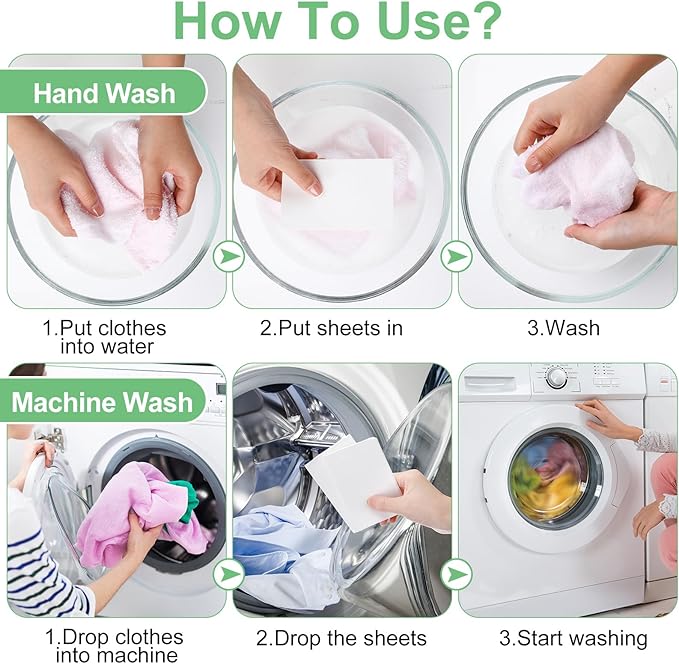 How To Use?

Hand Wash

1.Put clothes into water

2.Put sheets in

3.Wash

Machine Wash

1.Drop clothes into machine

2.Drop the sheets

3.Start washing