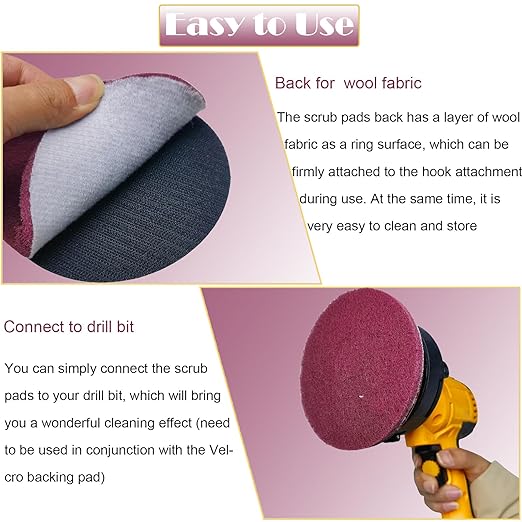 Easy to Use

Back for  wool fabric

The scrub pads back has a layer of wool fabric as a ring surface, which can be firmly attached to the hook attachment during use. At the same time, it is very easy to clean and store

Connect to drill bit

You can simply connect the scrub pads to your drill bit, which will bring you a wonderful cleaning effect (need to be used in conjunction with the Velcro backing pad)