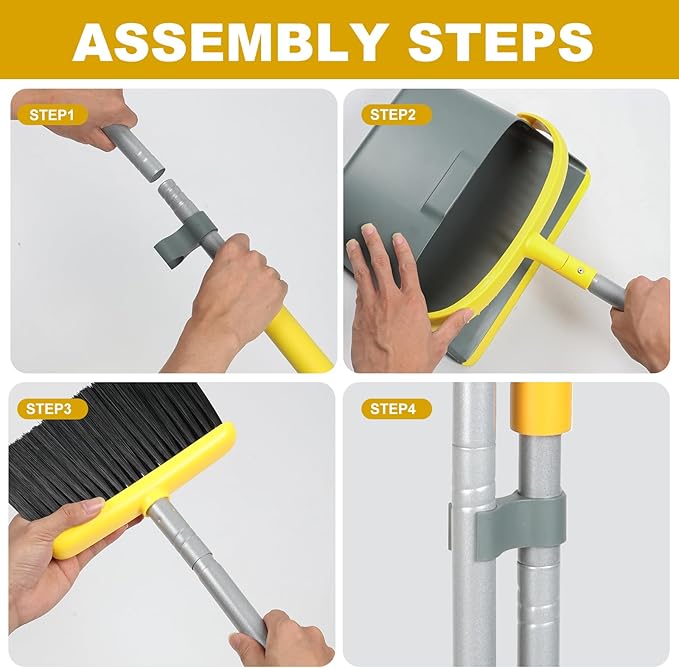 ASSEMBLY STEPS

STEP1

STEP2

STEP3

STEP4