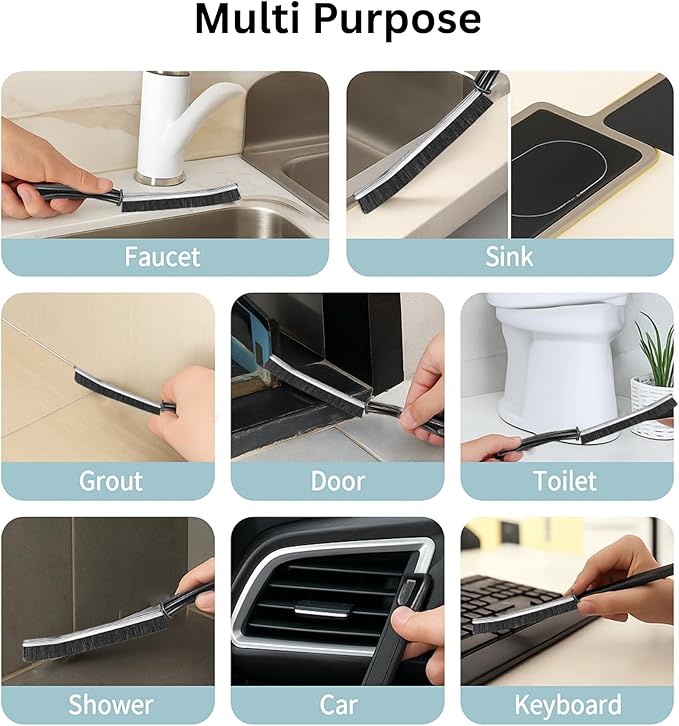 Multi Purpose

Faucet

Sink

Grout

Door

Toilet

Shower

Car

Keyboard