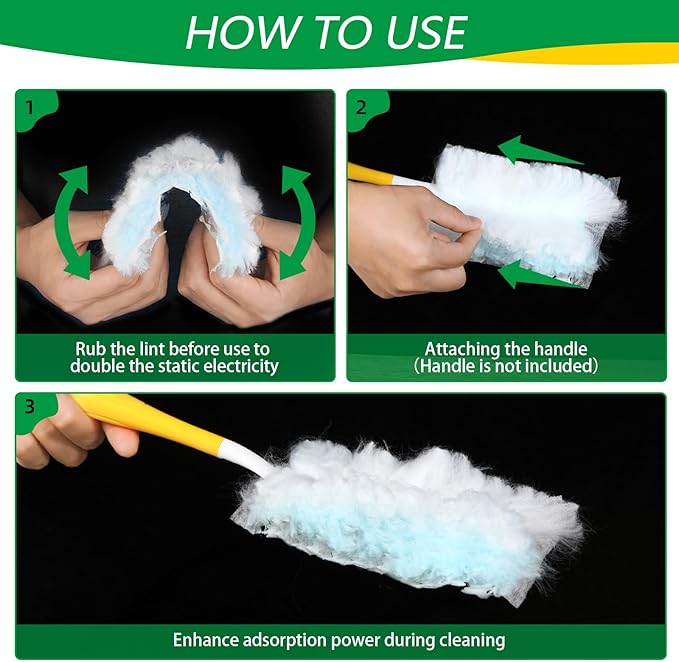 HOW TO USE

1

Rub the lint before use to double the static electricity

2

Attaching the handle (Handle is not included)

3

Enhance adsorption power during cleaning