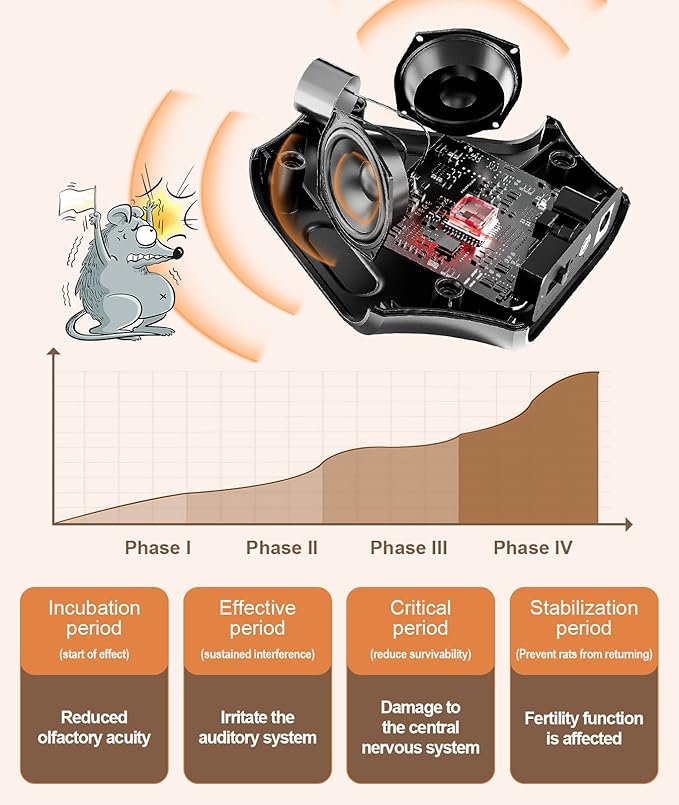 Phase I
Phase II
Phase III
Phase IV

Incubation period
(start of effect)
Reduced olfactory acuity

Effective period
(sustained interference)
Irritate the auditory system

Critical period
(reduce survivability)
Damage to the central nervous system

Stabilization period
(Prevent rats from returning)
Fertility function is affected