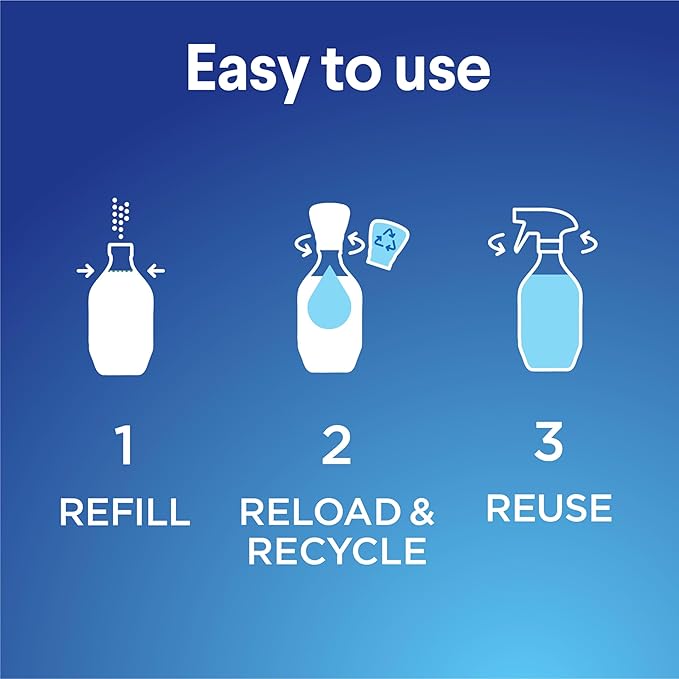 Easy to use

1
REFILL

2
RELOAD & RECYCLE

3
REUSE