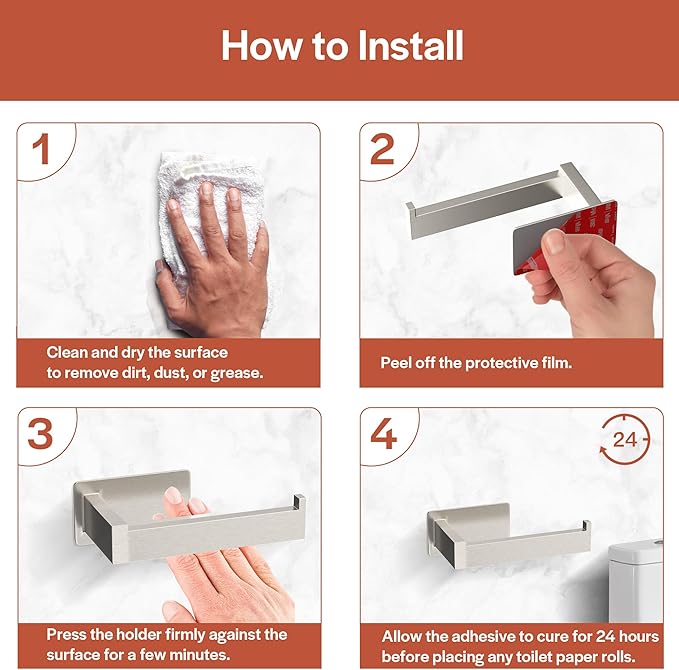 How to Install

1

Clean and dry the surface to remove dirt, dust, or grease.

2

Peel off the protective film.

3

Press the holder firmly against the surface for a few minutes.

4

24

Allow the adhesive to cure for 24 hours before placing any toilet paper rolls.