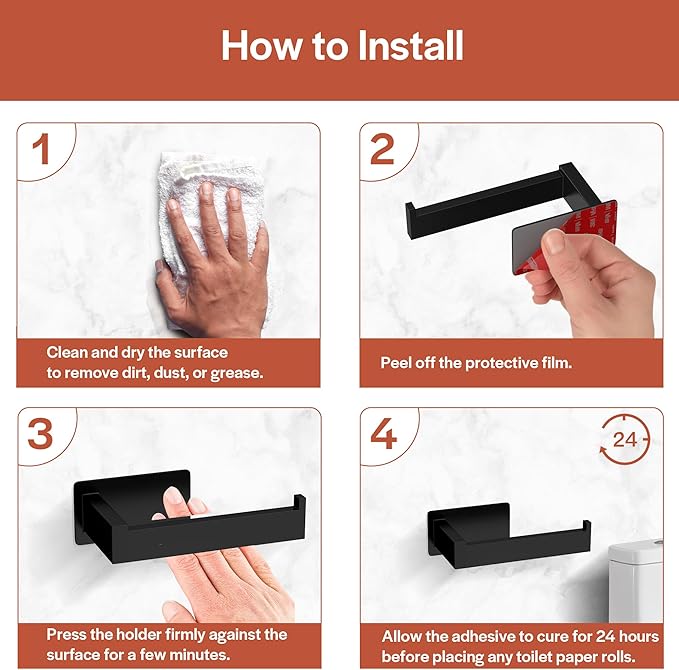 How to Install

1

Clean and dry the surface to remove dirt, dust, or grease.

2

Peel off the protective film.

3

Press the holder firmly against the surface for a few minutes.

4

24

Allow the adhesive to cure for 24 hours before placing any toilet paper rolls.